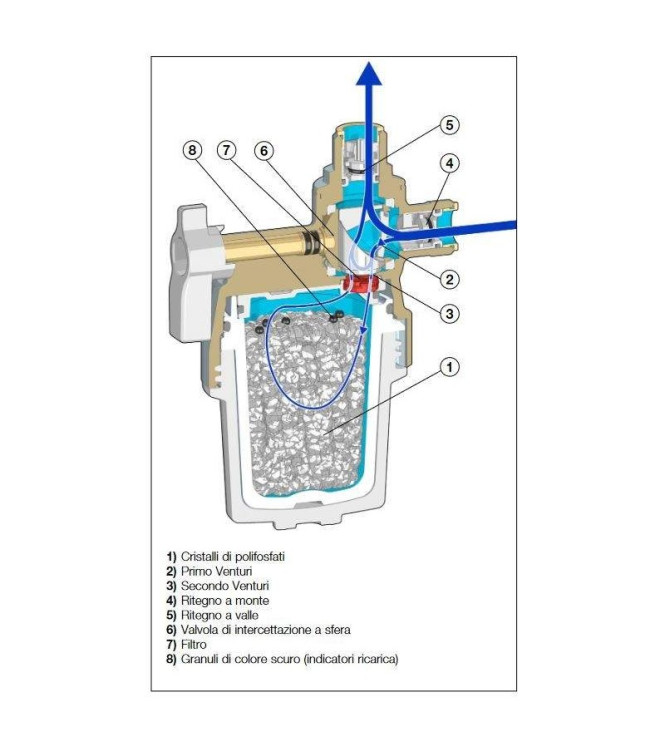 8
7
6
5
4
2
3
1

1) Cristalli di polifosfati
2) Primo Venturi
3) Secondo Venturi
4) Ritegno a monte
5) Ritegno a valle
6) Valvola di intercettazione a sfera
7) Filtro
8) Granuli di colore scuro (indicatori ricarica)